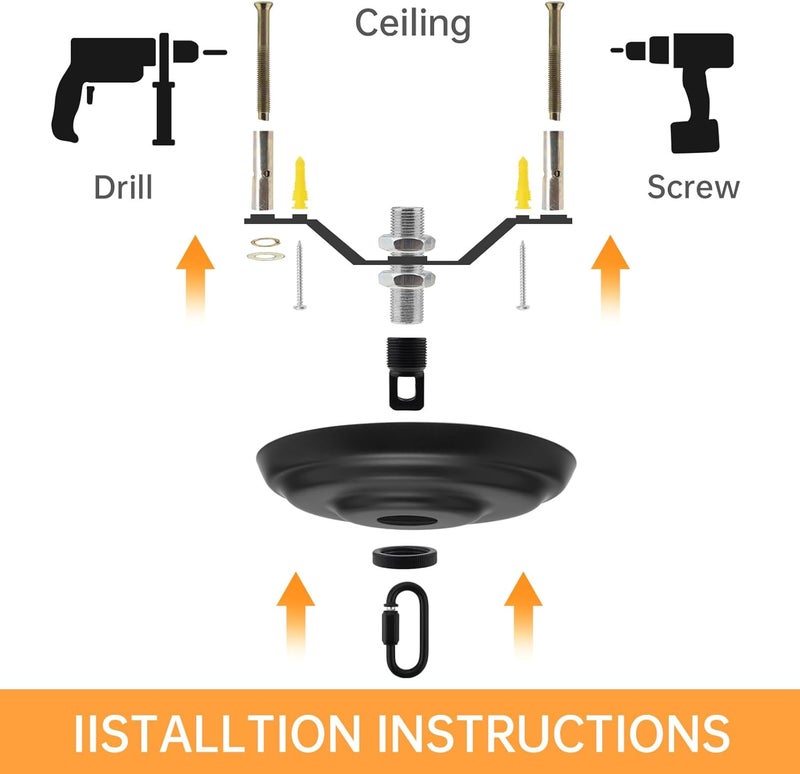 Ceiling

Drill

Screw

IISTALLTION INSTRUCTIONS